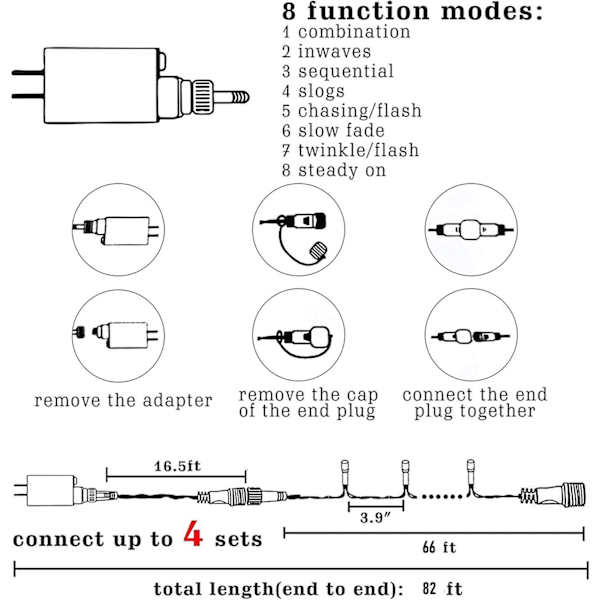 8 function modes:
1 combination
2 inwaves
3 sequential
4 slogs
5 chasing/flash
6 slow fade
7 twinkle/flash
8 steady on

remove the adapter

remove the cap of the end plug

connect the end plug together

16.5ft

3.9″

connect up to 4 sets

66 ft

total length(end to end): 82 ft