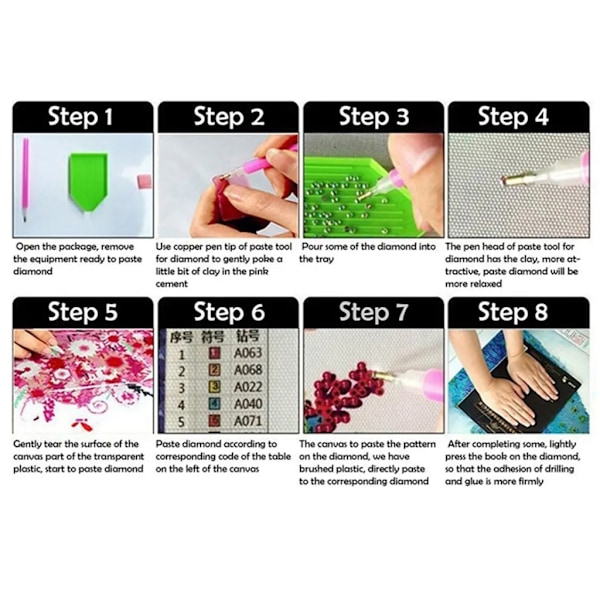 Step 1

Open the package, remove the equipment ready to paste diamond

Step 2

Use copper pen tip of paste tool for diamond to gently poke a little bit of clay in the pink cement

Step 3

Pour some of the diamond into the tray

Step 4

The pen head of paste tool for diamond has the clay, more attractive, paste diamond will be more relaxed

Step 5

Gently tear the surface of the canvas part of the transparent plastic, start to paste diamond

Step 6

| 序号 | 符号 | 钻号 |
|---|---|---|
| 1 | 1 | A063 |
| 2 | 2 | A068 |
| 3 | 3 | A022 |
| 4 | 4 | A040 |
| 5 | 5 | A071 |

Paste diamond according to corresponding code of the table on the left of the canvas

Step 7

The canvas to paste the pattern on the diamond, we have brushed plastic, directly paste to the corresponding diamond

Step 8

After completing some, lightly press the book on the diamond, so that the adhesion of drilling and glue is more firmly