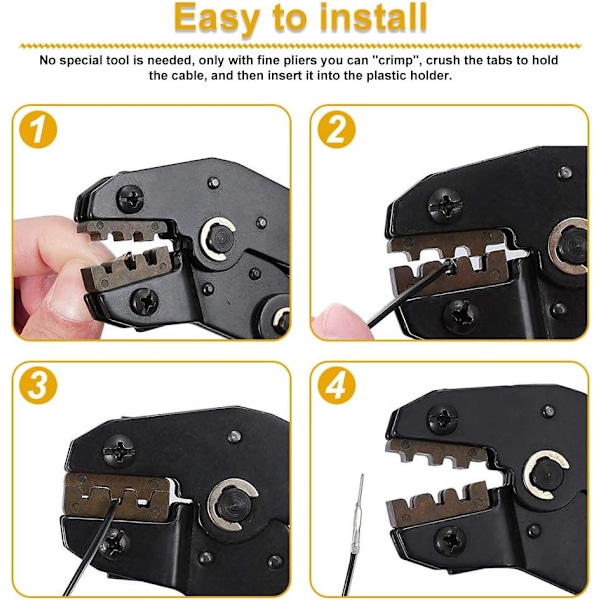 Easy to install

No special tool is needed, only with fine pliers you can "crimp", crush the tabs to hold the cable, and then insert it into the plastic holder.

1

2

3

4