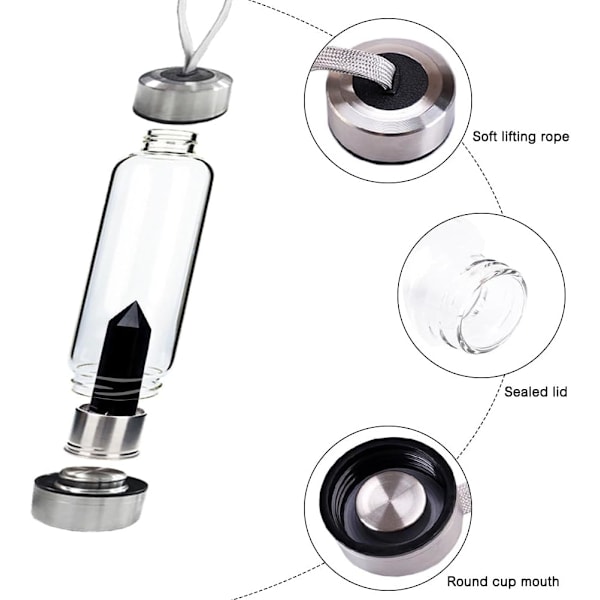 Soft lifting rope

Sealed lid

Round cup mouth