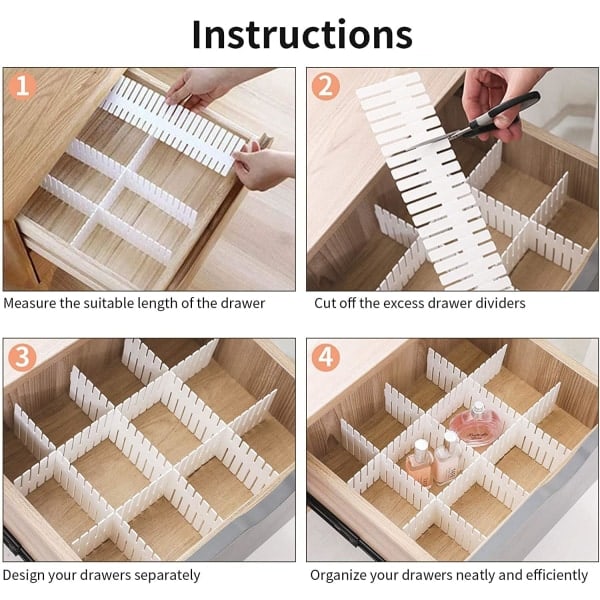 Instructions

1

Measure the suitable length of the drawer

2

Cut off the excess drawer dividers

3

Design your drawers separately

4

Organize your drawers neatly and efficiently