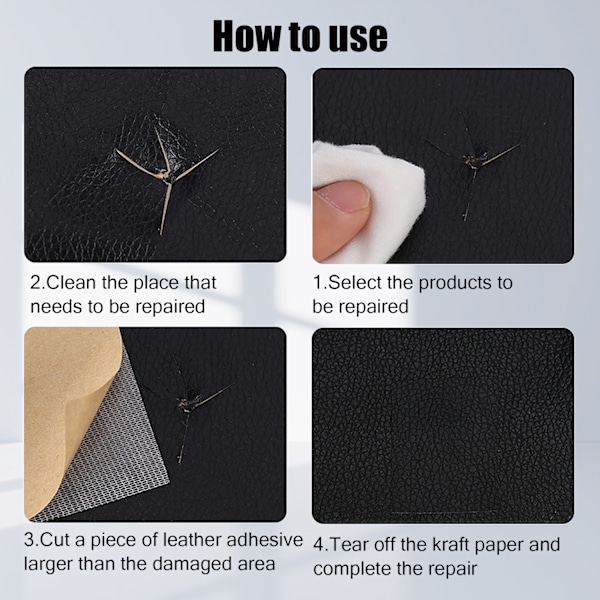 How to use

2.Clean the place that needs to be repaired

1.Select the products to be repaired

3.Cut a piece of leather adhesive larger than the damaged area

4.Tear off the kraft paper and complete the repair