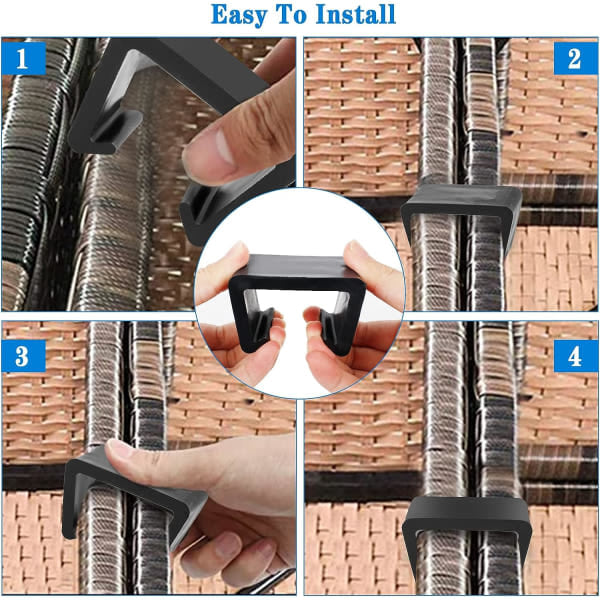 Easy To Install

1

2

3

4