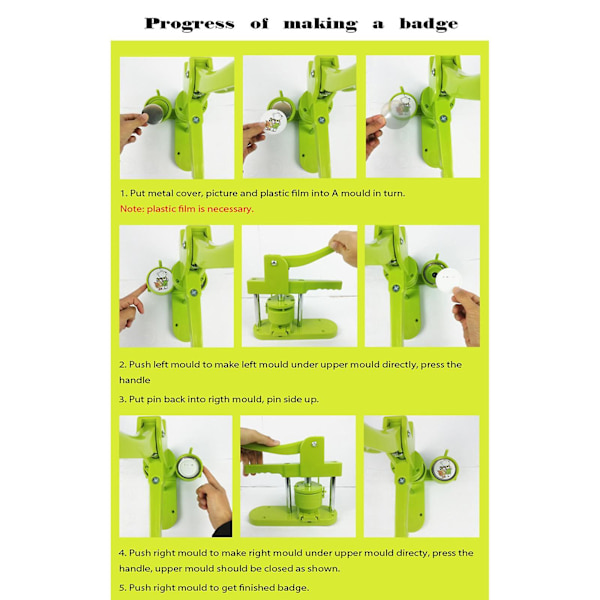 Progress of making a badge

1. Put metal cover, picture and plastic film into A mould in turn.
Note: plastic film is necessary.

2. Push left mould to make left mould under upper mould directly, press the handle

3. Put pin back into rigth mould, pin side up.

4. Push right mould to make right mould under upper mould directy, press the handle, upper mould should be closed as shown.

5. Push right mould to get finished badge.