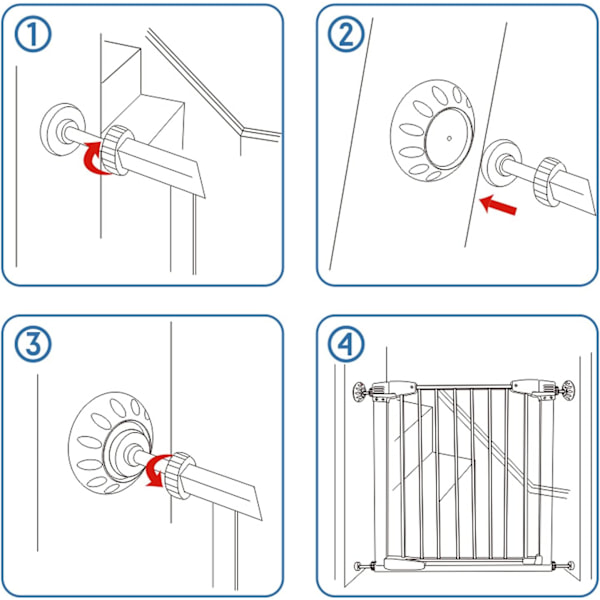 1

2

3

4