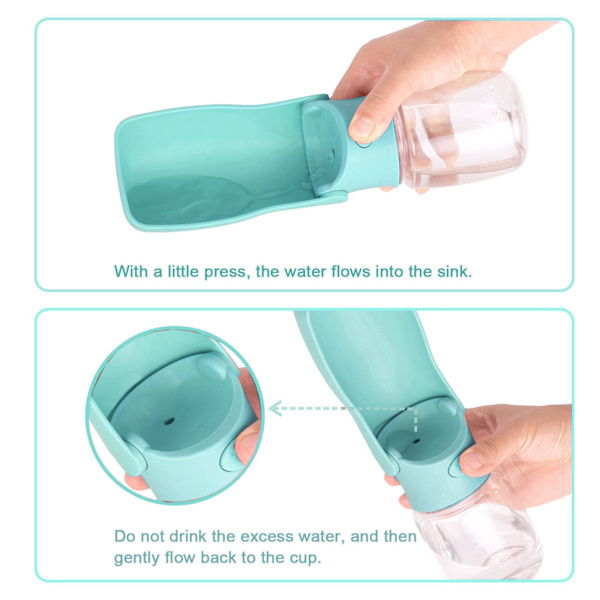 With a little press, the water flows into the sink.

Do not drink the excess water, and then gently flow back to the cup.