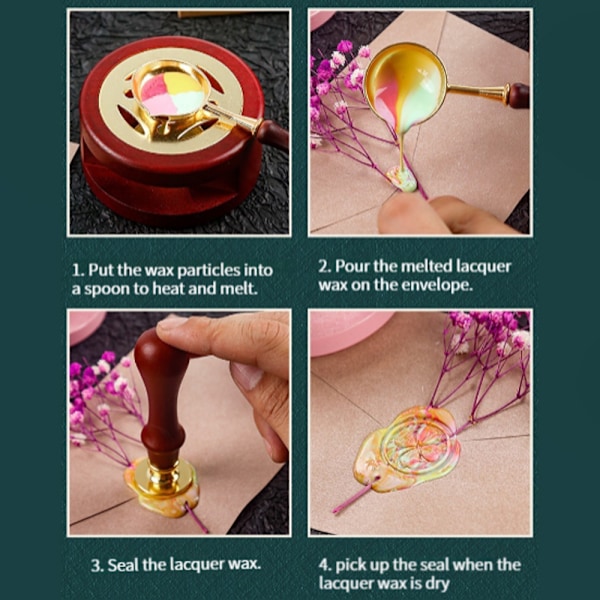 1. Put the wax particles into a spoon to heat and melt.

2. Pour the melted lacquer wax on the envelope.

3. Seal the lacquer wax.

4. pick up the seal when the lacquer wax is dry