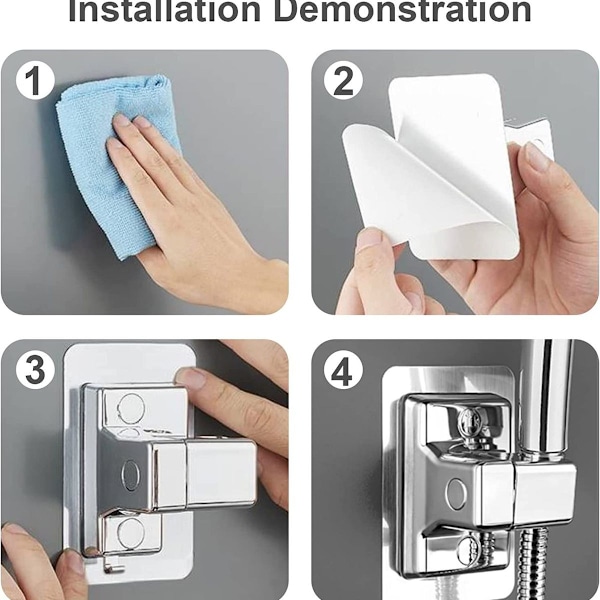 Installation Demonstration

1

2

3

4