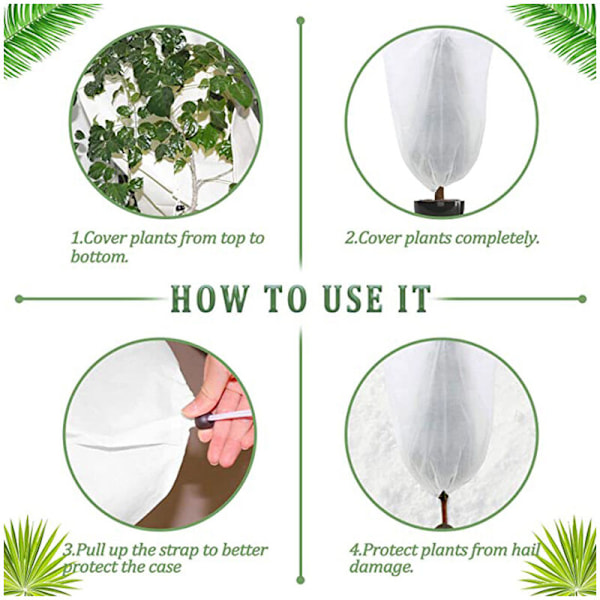 1.Cover plants from top to bottom.

2.Cover plants completely.

HOW TO USE IT

3.Pull up the strap to better protect the case

4.Protect plants from hail damage.