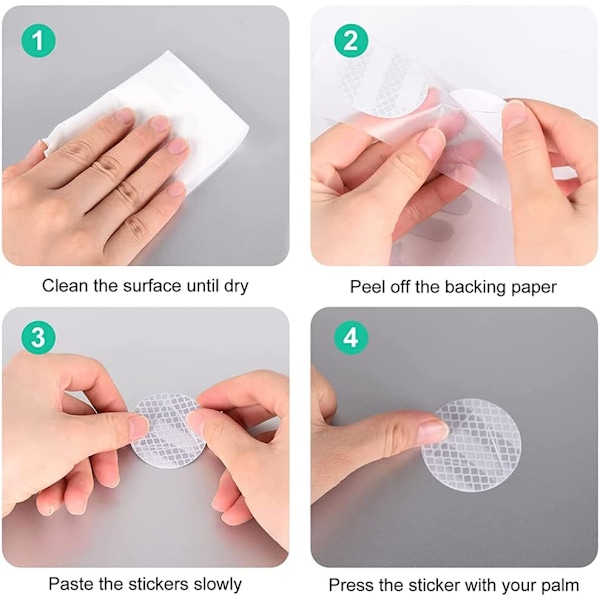 1

Clean the surface until dry

2

Peel off the backing paper

3

Paste the stickers slowly

4

Press the sticker with your palm