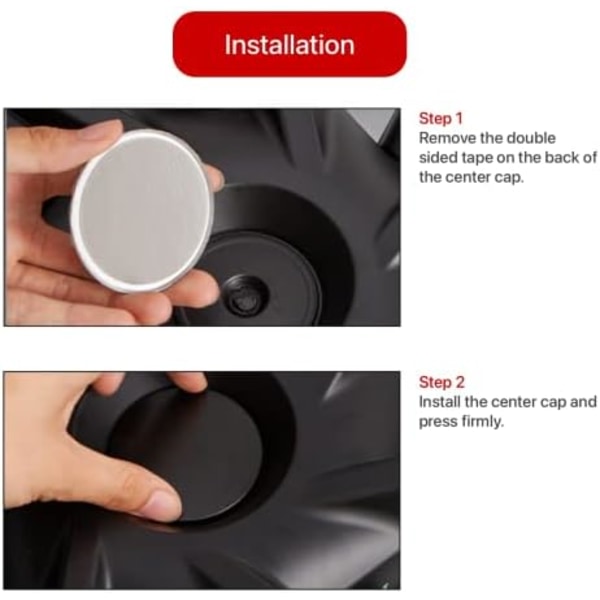 Installation

Step 1
Remove the double sided tape on the back of the center cap.

Step 2
Install the center cap and press firmly.