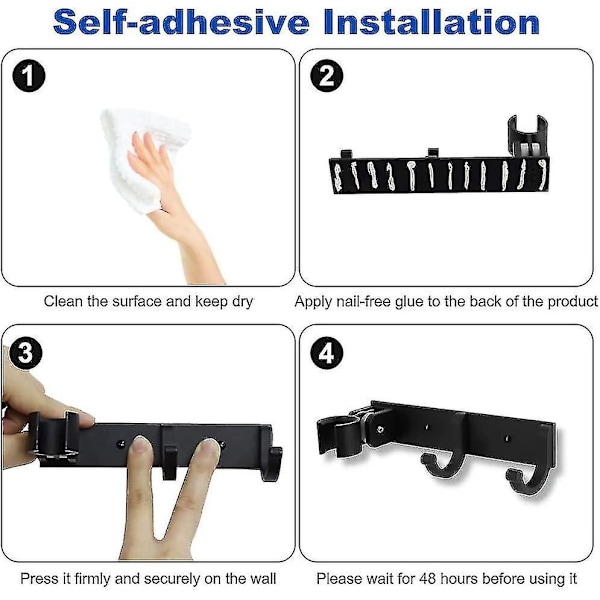 Self-adhesive Installation

1

Clean the surface and keep dry

2

Apply nail-free glue to the back of the product

3

Press it firmly and securely on the wall

4

Please wait for 48 hours before using it