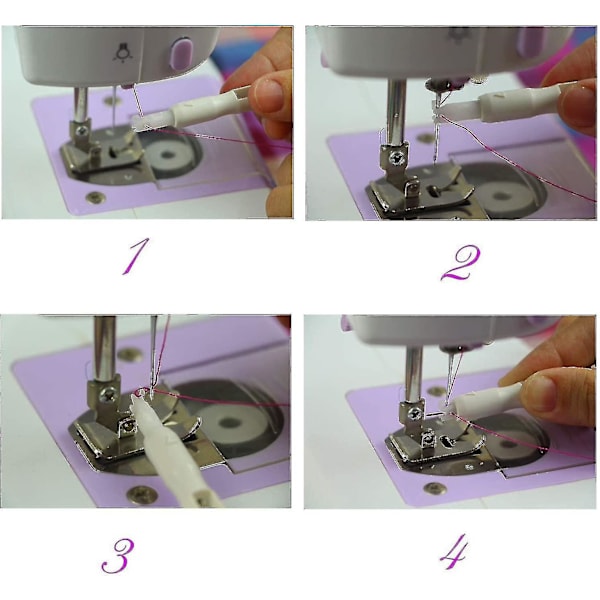 1

2

3

4