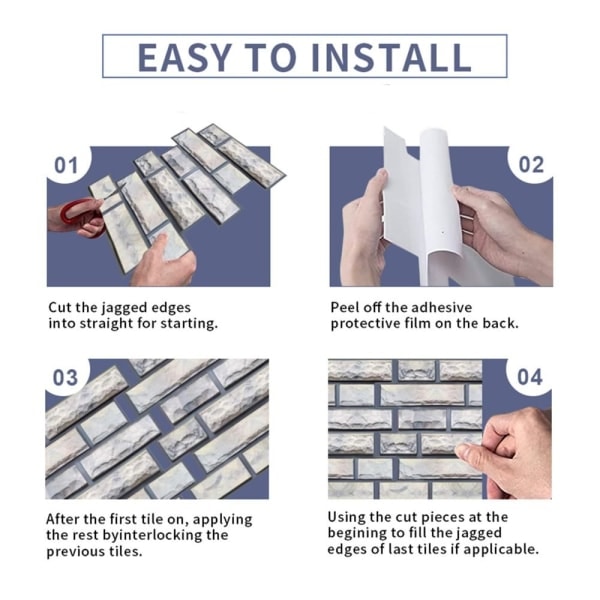 EASY TO INSTALL

01

Cut the jagged edges into straight for starting.

02

Peel off the adhesive protective film on the back.

03

After the first tile on, applying the rest byinterlocking the previous tiles.

04

Using the cut pieces at the begining to fill the jagged edges of last tiles if applicable.