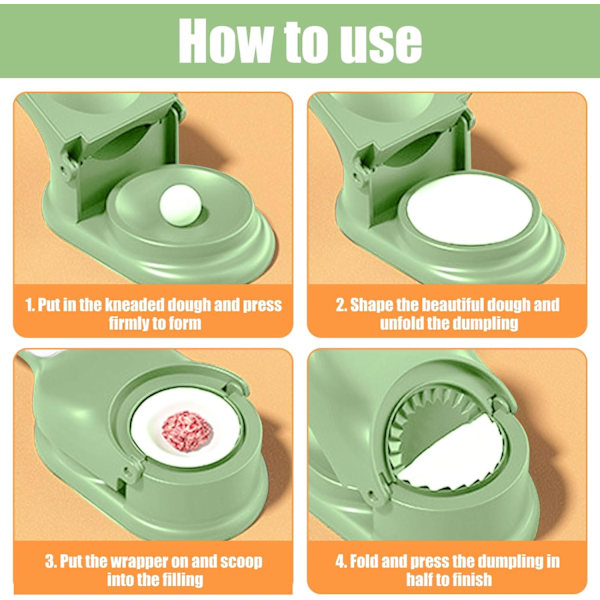 How to use

1. Put in the kneaded dough and press firmly to form

2. Shape the beautiful dough and unfold the dumpling

3. Put the wrapper on and scoop into the filling

4. Fold and press the dumpling in half to finish