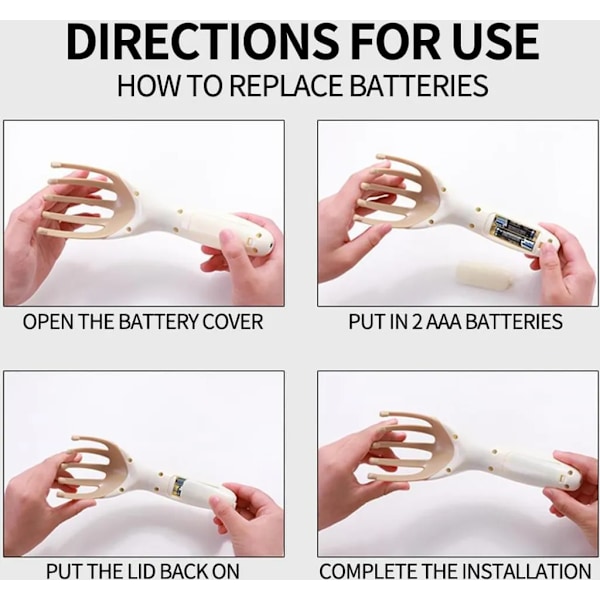 DIRECTIONS FOR USE
HOW TO REPLACE BATTERIES

OPEN THE BATTERY COVER

PUT IN 2 AAA BATTERIES

PUT THE LID BACK ON

COMPLETE THE INSTALLATION