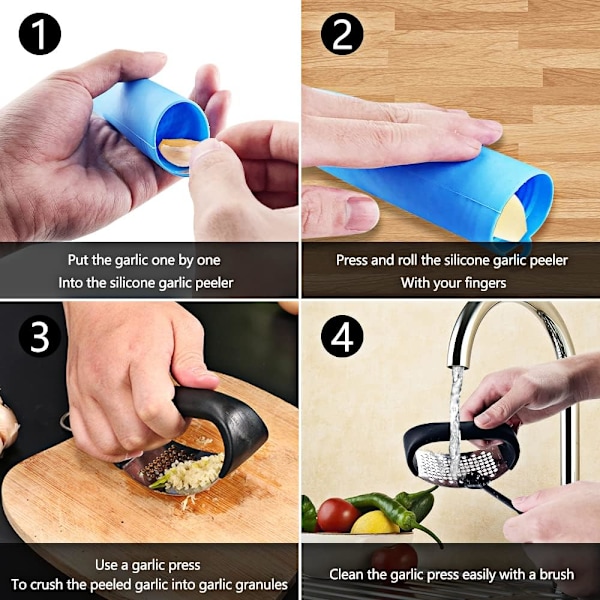 1

Put the garlic one by one
Into the silicone garlic peeler

2

Press and roll the silicone garlic peeler
With your fingers

3

Use a garlic press
To crush the peeled garlic into garlic granules

4

Clean the garlic press easily with a brush