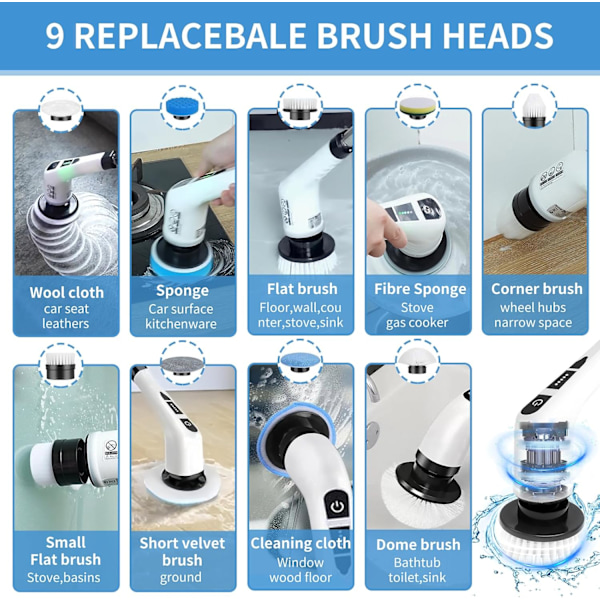 9 REPLACEBALE BRUSH HEADS

Wool cloth
car seat
leathers

Sponge
Car surface
kitchenware

Flat brush
Floor,wall,counter,stove,sink

Fibre Sponge
Stove
gas cooker

Corner brush
wheel hubs
narrow space

Small
Flat brush
Stove,basins

Short velvet
brush
ground

Cleaning cloth
Window
wood floor

Dome brush
Bathtub
toilet,sink