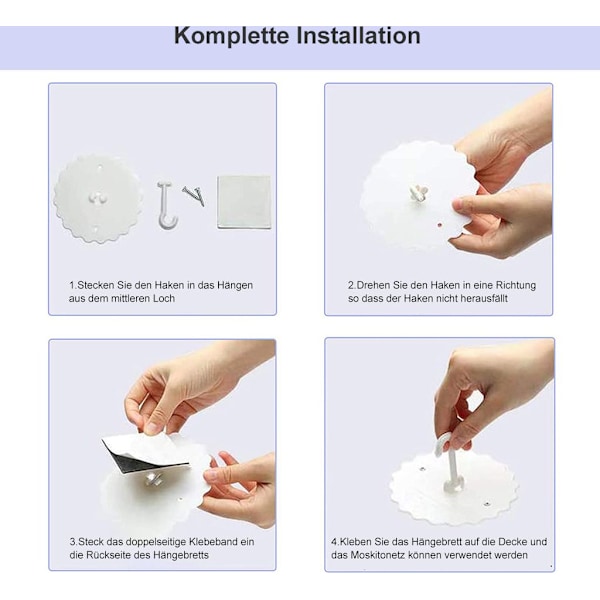 Komplette Installation

1.Stecken Sie den Haken in das Hängen aus dem mittleren Loch

2.Drehen Sie den Haken in eine Richtung so dass der Haken nicht herausfällt

3.Steck das doppelseitige Klebeband ein die Rückseite des Hängebretts

4.Kleben Sie das Hängebrett auf die Decke und das Moskitonetz können verwendet werden