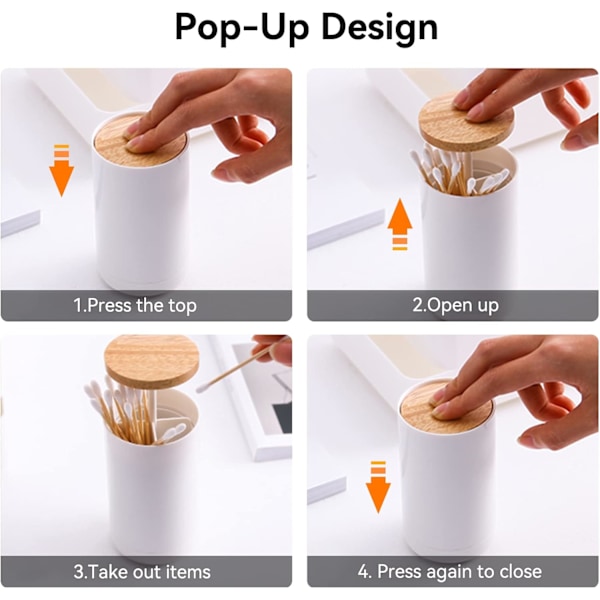 Pop-Up Design

1.Press the top

2.Open up

3.Take out items

4. Press again to close