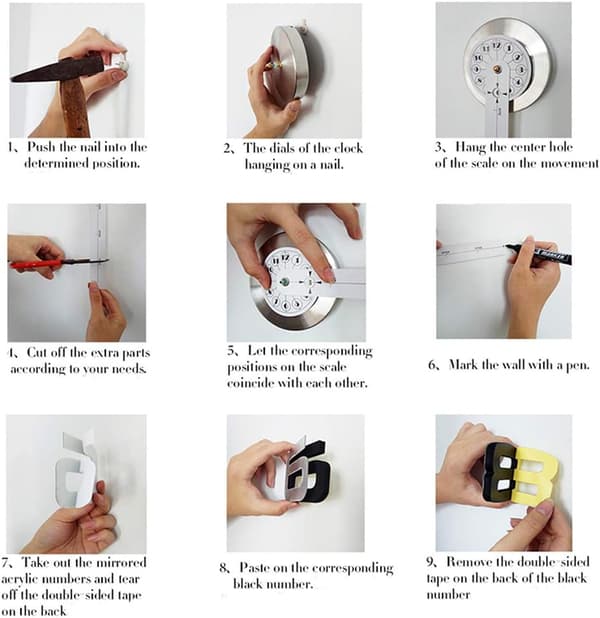 1、Push the nail into the determined position.

2、The dials of the clock hanging on a nail.

3、Hang the center hole of the scale on the movement

4、Cut off the extra parts according to your needs.

5、Let the corresponding positions on the scale coincide with each other.

6、Mark the wall with a pen.

7、Take out the mirrored acrylic numbers and tear off the double-sided tape on the back

8、Paste on the corresponding black number.

9、Remove the double-sided tape on the back of the black number