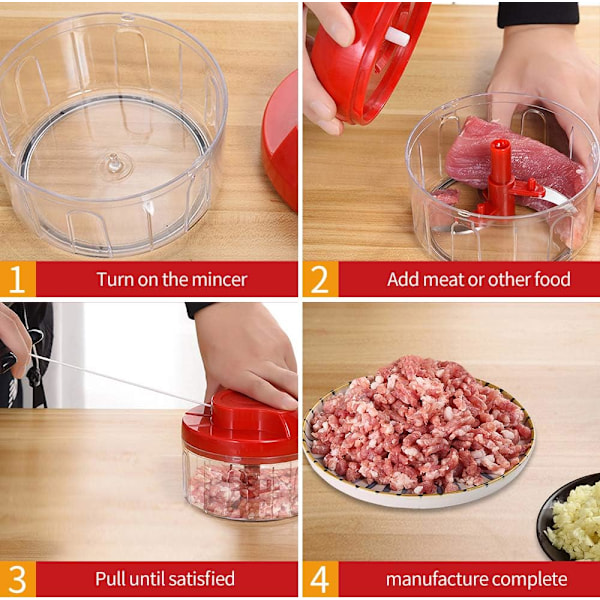 1 Turn on the mincer

2 Add meat or other food

3 Pull until satisfied

4 manufacture complete