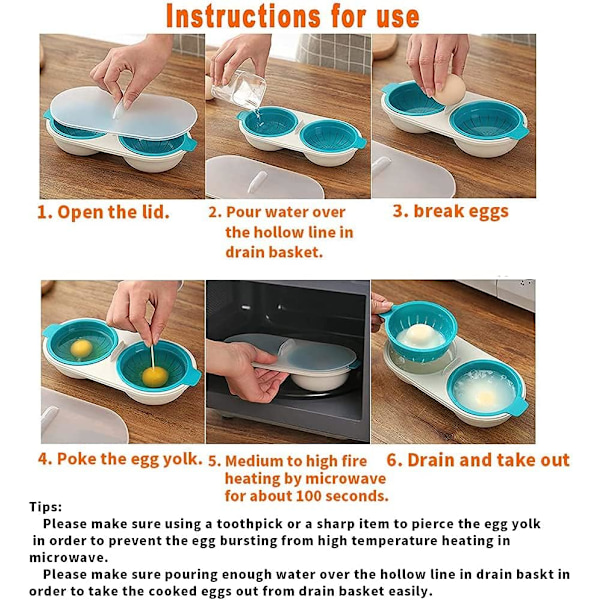 Instructions for use

1. Open the lid.

2. Pour water over the hollow line in drain basket.

3. break eggs

4. Poke the egg yolk.

5. Medium to high fire heating by microwave for about 100 seconds.

6. Drain and take out

Tips:

Please make sure using a toothpick or a sharp item to pierce the egg yolk in order to prevent the egg bursting from high temperature heating in microwave.

Please make sure pouring enough water over the hollow line in drain baskt in order to take the cooked eggs out from drain basket easily.