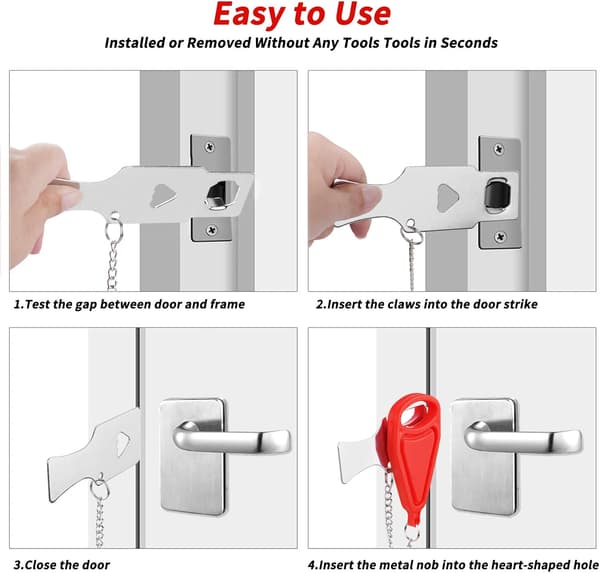 Easy to Use

Installed or Removed Without Any Tools Tools in Seconds

1.Test the gap between door and frame

2.Insert the claws into the door strike

3.Close the door

4.Insert the metal nob into the heart-shaped hole