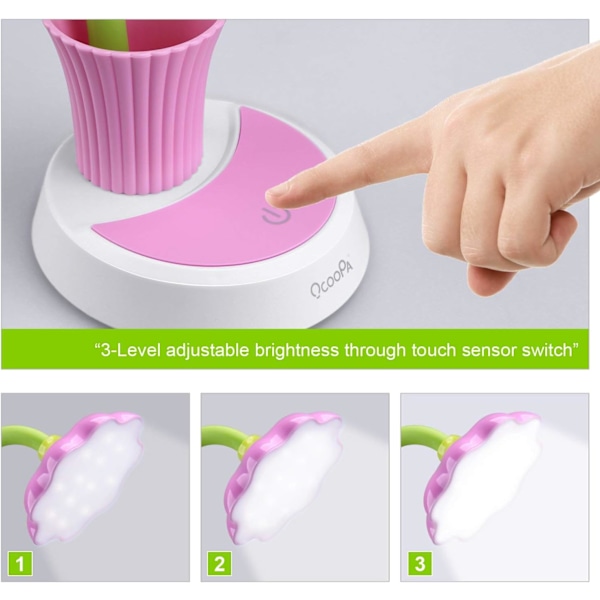 OCOOPA

"3-Level adjustable brightness through touch sensor switch"

1

2

3