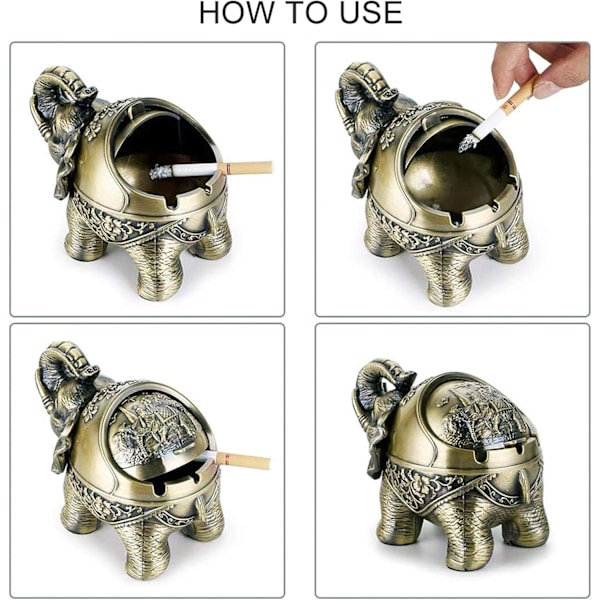 HOW TO USE