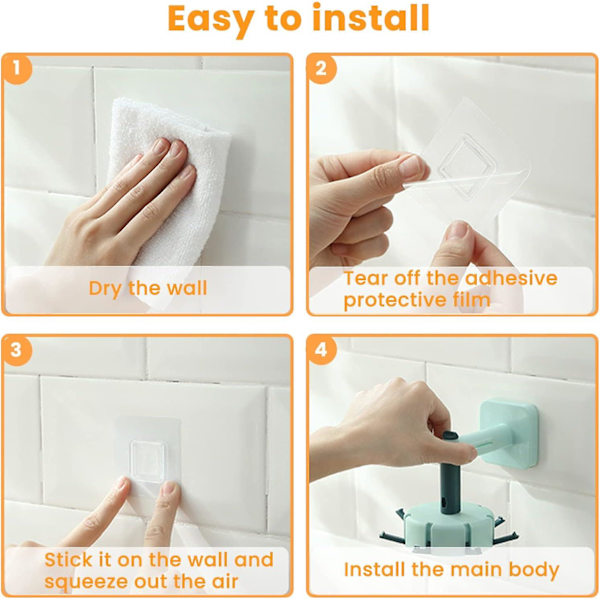 Easy to install

1

Dry the wall

2

Tear off the adhesive protective film

3

Stick it on the wall and squeeze out the air

4

Install the main body