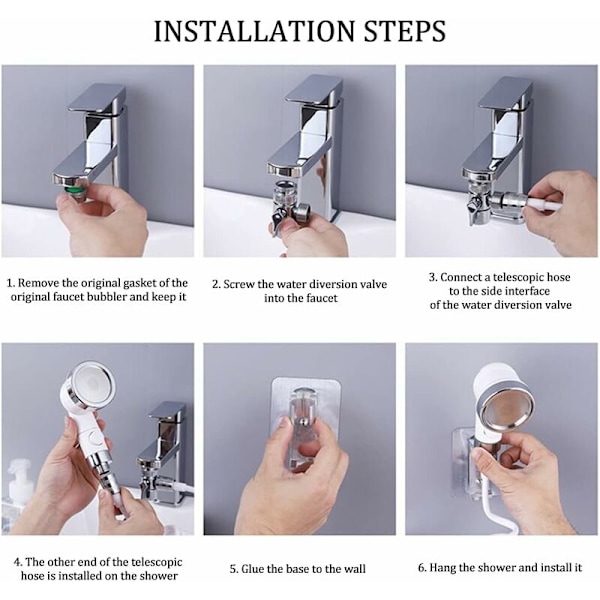 INSTALLATION STEPS

1. Remove the original gasket of the original faucet bubbler and keep it

2. Screw the water diversion valve into the faucet

3. Connect a telescopic hose to the side interface of the water diversion valve

4. The other end of the telescopic hose is installed on the shower

5. Glue the base to the wall

6. Hang the shower and install it