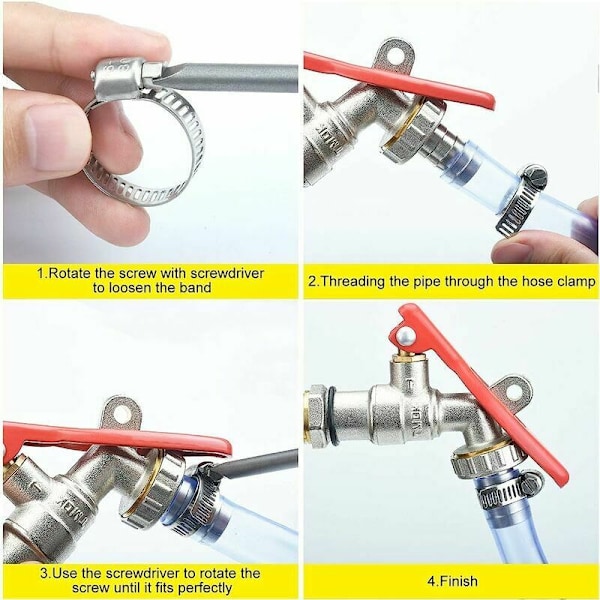 1.Rotate the screw with screwdriver to loosen the band

2.Threading the pipe through the hose clamp

3.Use the screwdriver to rotate the screw until it fits perfectly

4.Finish