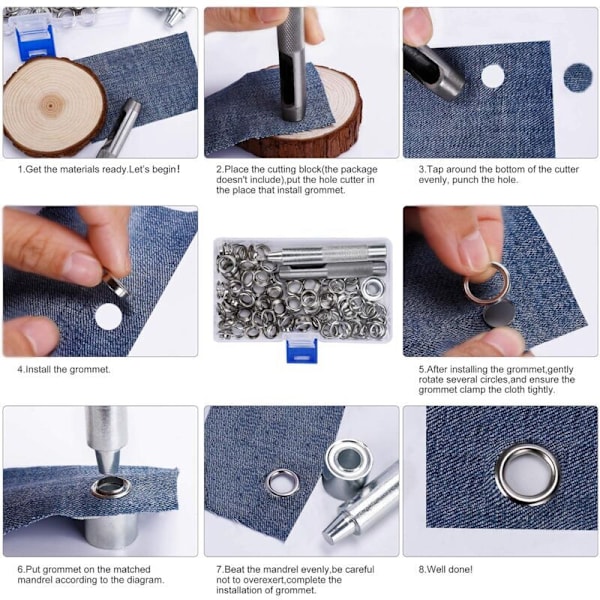 1.Get the materials ready.Let's begin!

2.Place the cutting block(the package doesn't include),put the hole cutter in the place that install grommet.

3.Tap around the bottom of the cutter evenly, punch the hole.

4.Install the grommet.

5.After installing the grommet,gently rotate several circles,and ensure the grommet clamp the cloth tightly.

6.Put grommet on the matched mandrel according to the diagram.

7.Beat the mandrel evenly,be careful not to overexert,complete the installation of grommet.

8.Well done!