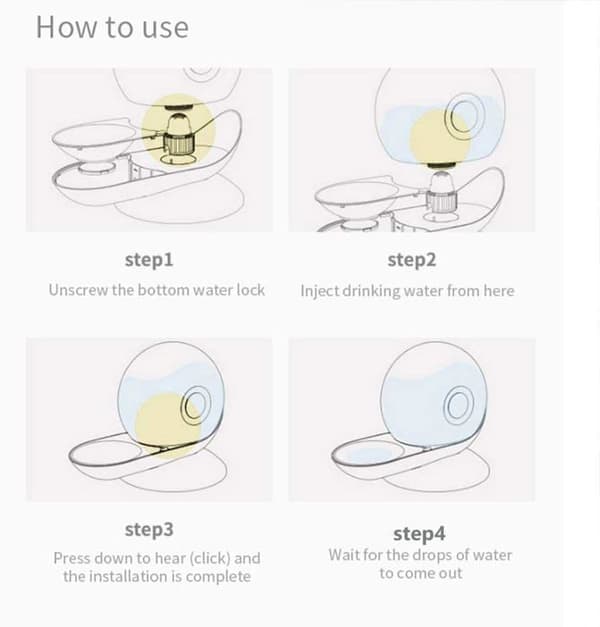 How to use

step1
Unscrew the bottom water lock

step2
Inject drinking water from here

step3
Press down to hear (click) and the installation is complete

step4
Wait for the drops of water to come out