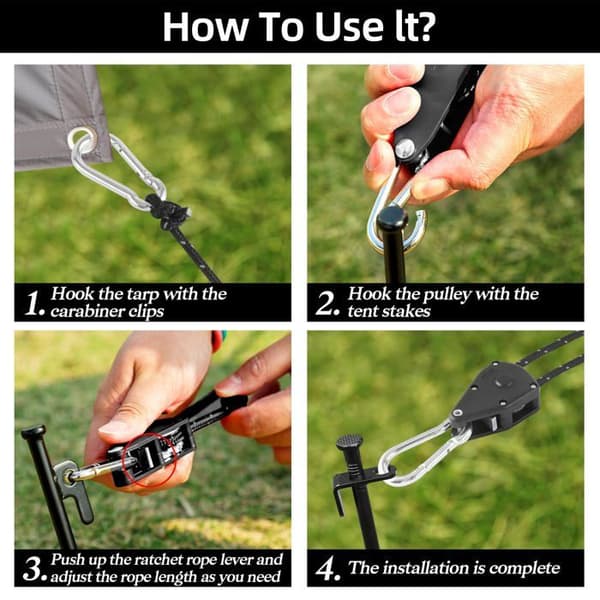 How To Use It?

1. Hook the tarp with the carabiner clips

2. Hook the pulley with the tent stakes

3. Push up the ratchet rope lever and adjust the rope length as you need

4. The installation is complete