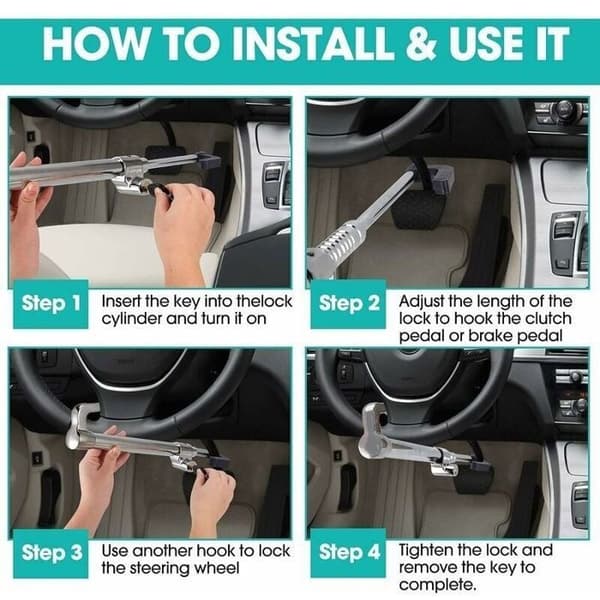 HOW TO INSTALL & USE IT

Step 1 Insert the key into thelock cylinder and turn it on

Step 2 Adjust the length of the lock to hook the clutch pedal or brake pedal

Step 3 Use another hook to lock the steering wheel

Step 4 Tighten the lock and remove the key to complete.