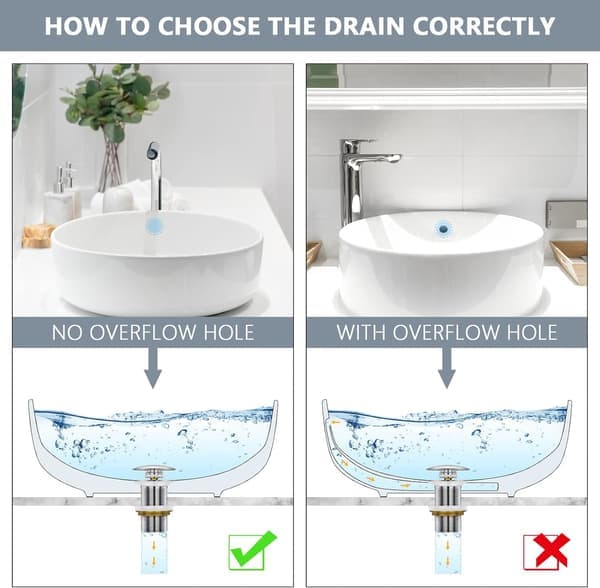 HOW TO CHOOSE THE DRAIN CORRECTLY

NO OVERFLOW HOLE

WITH OVERFLOW HOLE