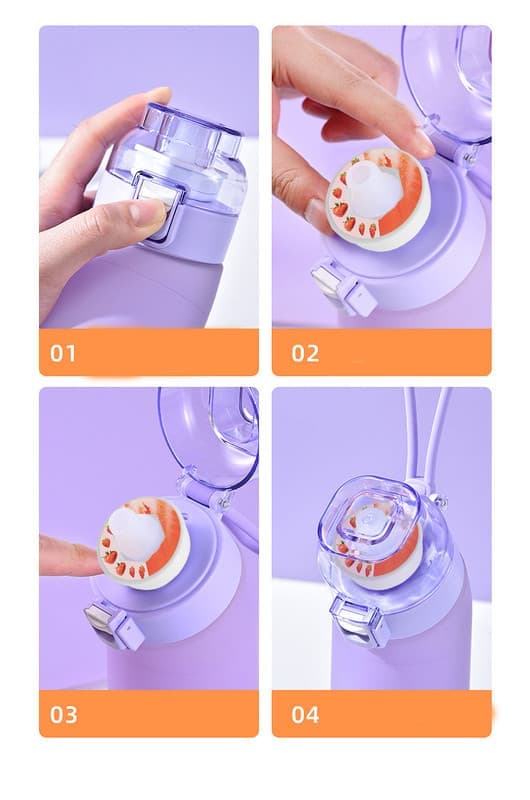 01

02

03

04