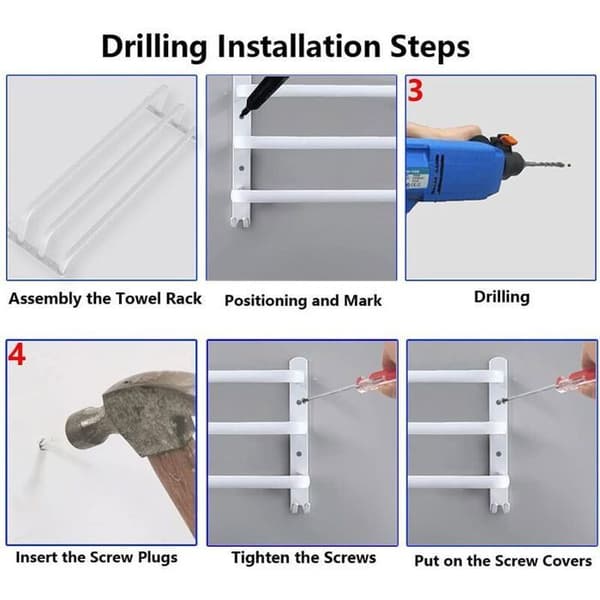 Drilling Installation Steps

Assembly the Towel Rack

Positioning and Mark

3

Drilling

4

Insert the Screw Plugs

Tighten the Screws

Put on the Screw Covers