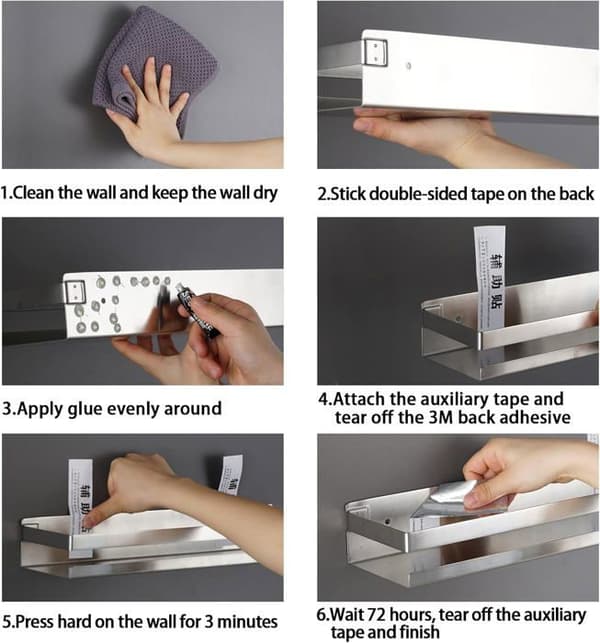 1.Clean the wall and keep the wall dry

2.Stick double-sided tape on the back

3.Apply glue evenly around

辅助贴

4.Attach the auxiliary tape and tear off the 3M back adhesive

辅助贴

辅

5.Press hard on the wall for 3 minutes

6.Wait 72 hours, tear off the auxiliary tape and finish