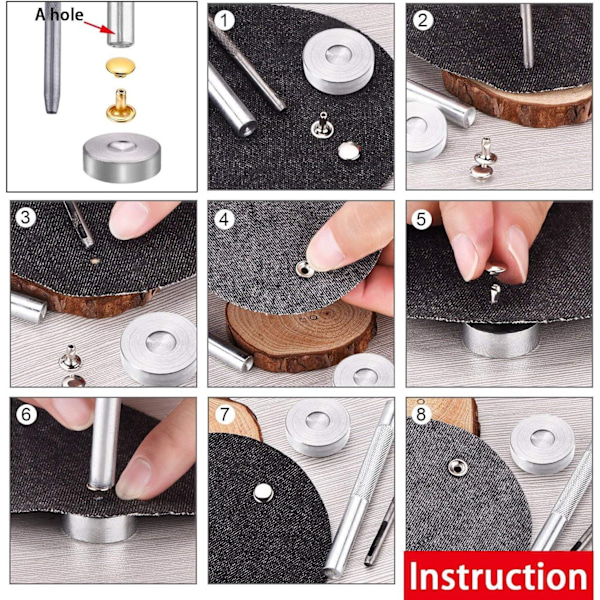 A hole

1

2

3

4

5

6

7

8

Instruction