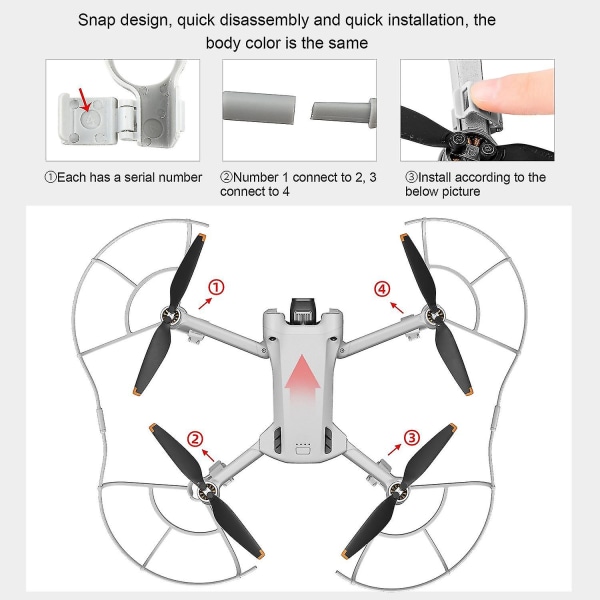 Snap design, quick disassembly and quick installation, the body color is the same

①Each has a serial number

②Number 1 connect to 2, 3 connect to 4

③Install according to the below picture

①

④

②

③