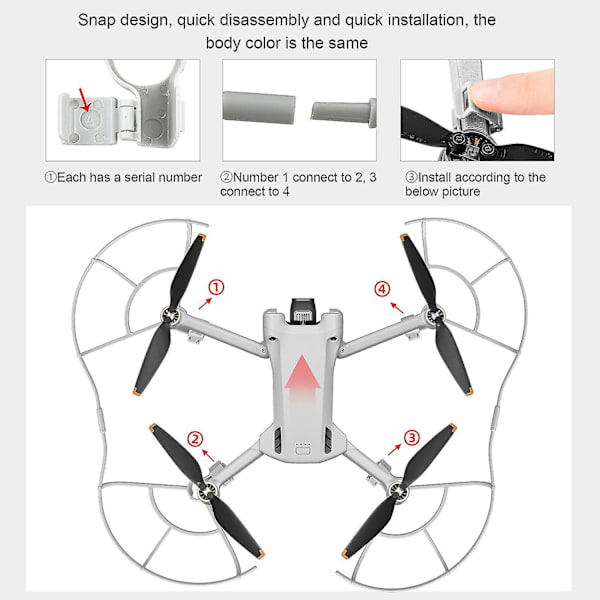 Snap design, quick disassembly and quick installation, the body color is the same

①Each has a serial number

②Number 1 connect to 2, 3 connect to 4

③Install according to the below picture

①

④

②

③