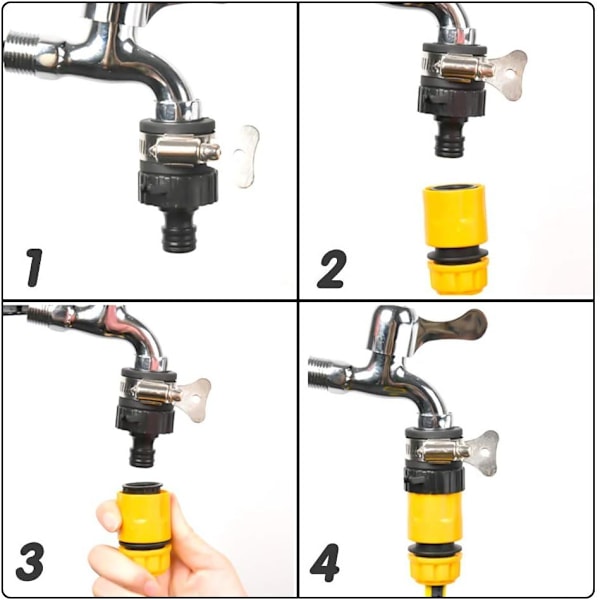 1

2

3

4