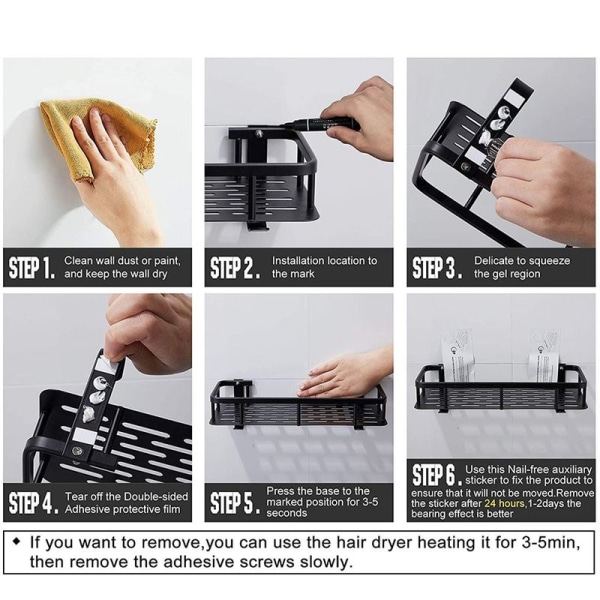 STEP 1. Clean wall dust or paint, and keep the wall dry

STEP 2. Installation location to the mark

STEP 3. Delicate to squeeze the gel region

STEP 4. Tear off the Double-sided Adhesive protective film

STEP 5. Press the base to the marked position for 3-5 seconds

STEP 6. Use this Nail-free auxiliary sticker to fix the product to ensure that it will not be moved.Remove the sticker after 24 hours,1-2days the bearing effect is better

◆ If you want to remove,you can use the hair dryer heating it for 3-5min, then remove the adhesive screws slowly.