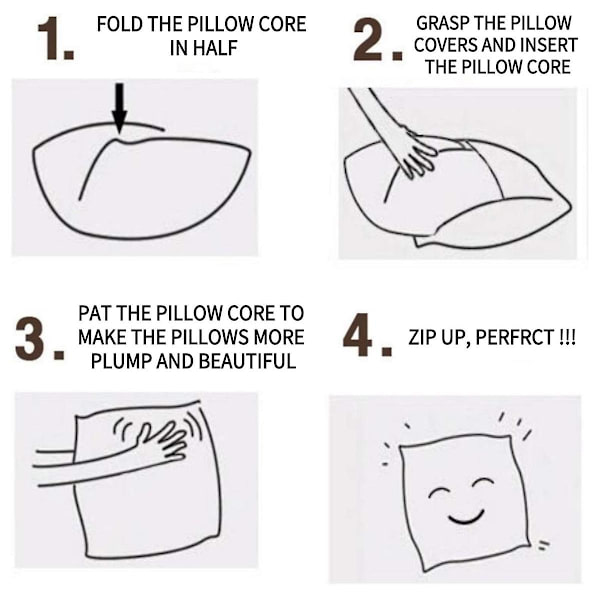 1. FOLD THE PILLOW CORE IN HALF

2. GRASP THE PILLOW COVERS AND INSERT THE PILLOW CORE

3. PAT THE PILLOW CORE TO MAKE THE PILLOWS MORE PLUMP AND BEAUTIFUL

4. ZIP UP, PERFRCT !!!