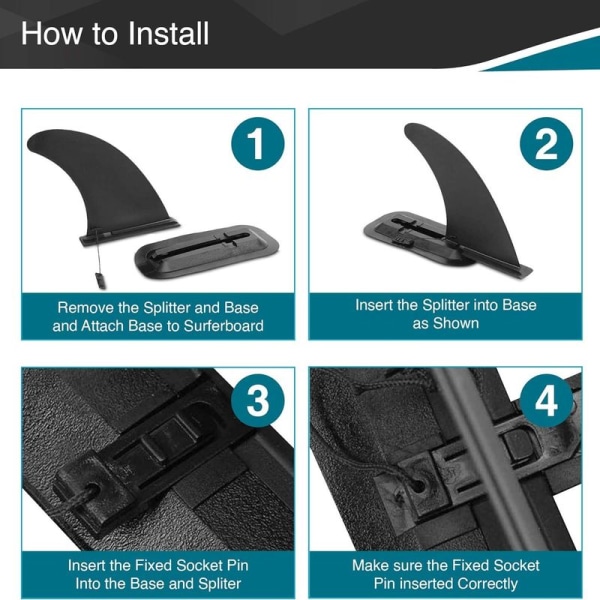 How to Install

1

Remove the Splitter and Base and Attach Base to Surferboard

2

Insert the Splitter into Base as Shown

3

Insert the Fixed Socket Pin Into the Base and Spliter

4

Make sure the Fixed Socket Pin inserted Correctly