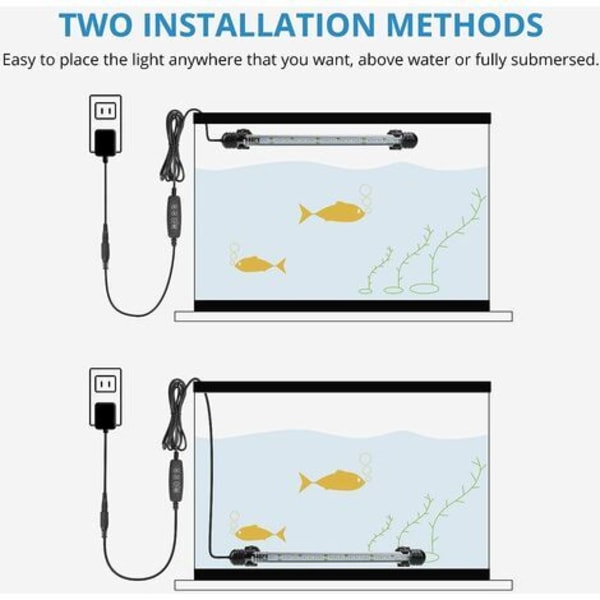 TWO INSTALLATION METHODS

Easy to place the light anywhere that you want, above water or fully submersed.