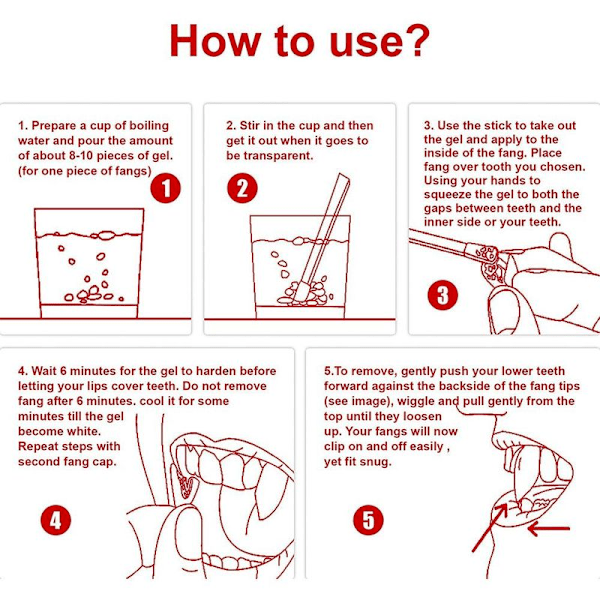 How to use?

1. Prepare a cup of boiling water and pour the amount of about 8-10 pieces of gel. (for one piece of fangs)

1

2. Stir in the cup and then get it out when it goes to be transparent.

2

3. Use the stick to take out the gel and apply to the inside of the fang. Place fang over tooth you chosen. Using your hands to squeeze the gel to both the gaps between teeth and the inner side or your teeth.

3

4. Wait 6 minutes for the gel to harden before letting your lips cover teeth. Do not remove fang after 6 minutes. cool it for some minutes till the gel become white. Repeat steps with second fang cap.

4

5.To remove, gently push your lower teeth forward against the backside of the fang tips (see image), wiggle and pull gently from the top until they loosen up. Your fangs will now clip on and off easily , yet fit snug.

5